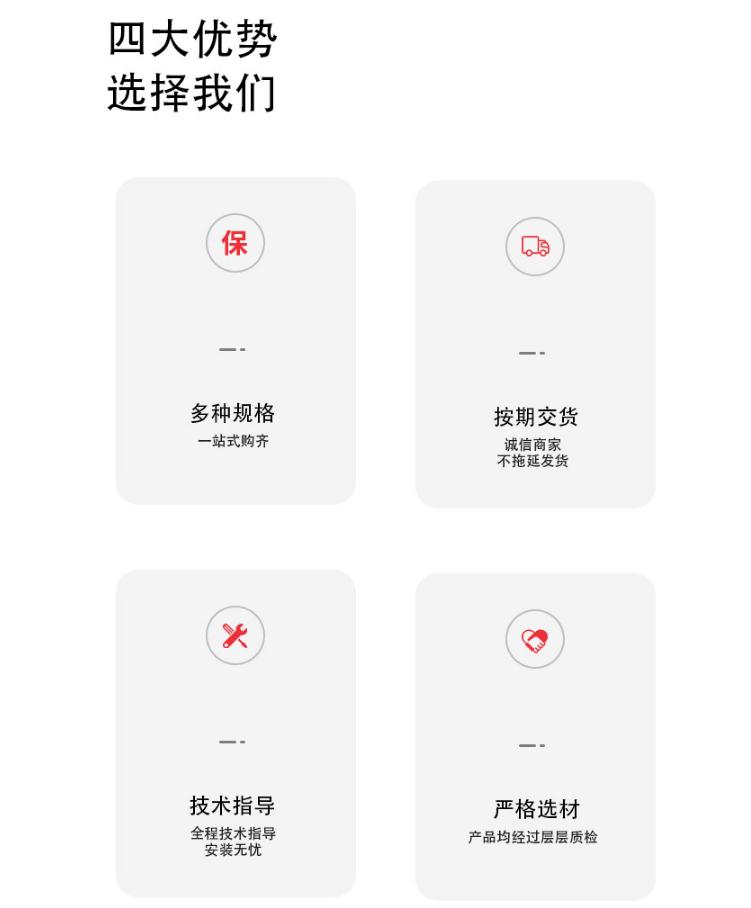 四大优势
选择我们

保

多种规格
一站式购齐

按期交货
诚信商家
不拖延发货

技术指导
全程技术指导
安装无忧

严格选材
产品均经过层层质检