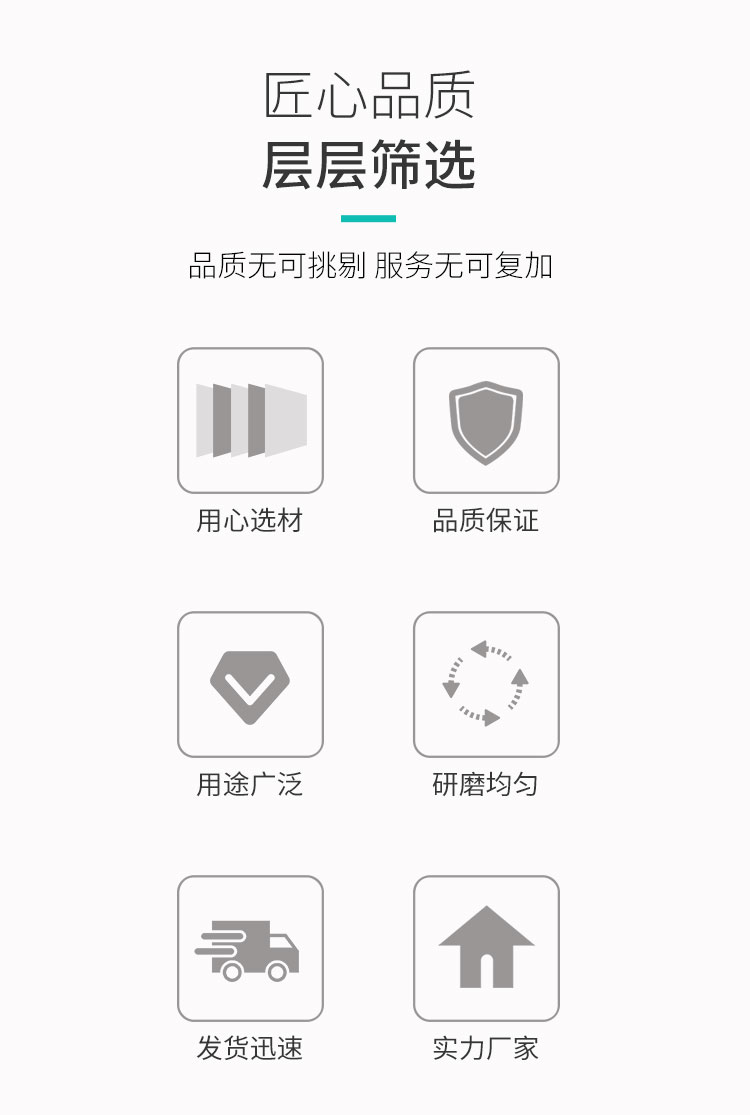 匠心品质
层层筛选

品质无可挑剔 服务无可复加

用心选材

品质保证

用途广泛

研磨均匀

发货迅速

实力厂家