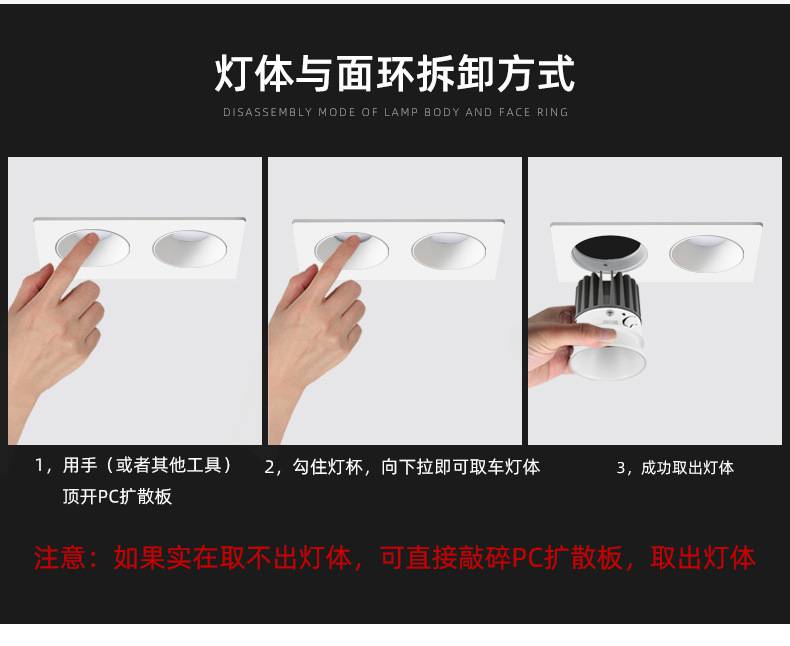 灯体与面环拆卸方式

DISASSEMBLY MODE OF LAMP BODY AND FACE RING

1，用手（或者其他工具）顶开PC扩散板

2，勾住灯杯，向下拉即可取车灯体

3，成功取出灯体

注意：如果实在取不出灯体，可直接敲碎PC扩散板，取出灯体